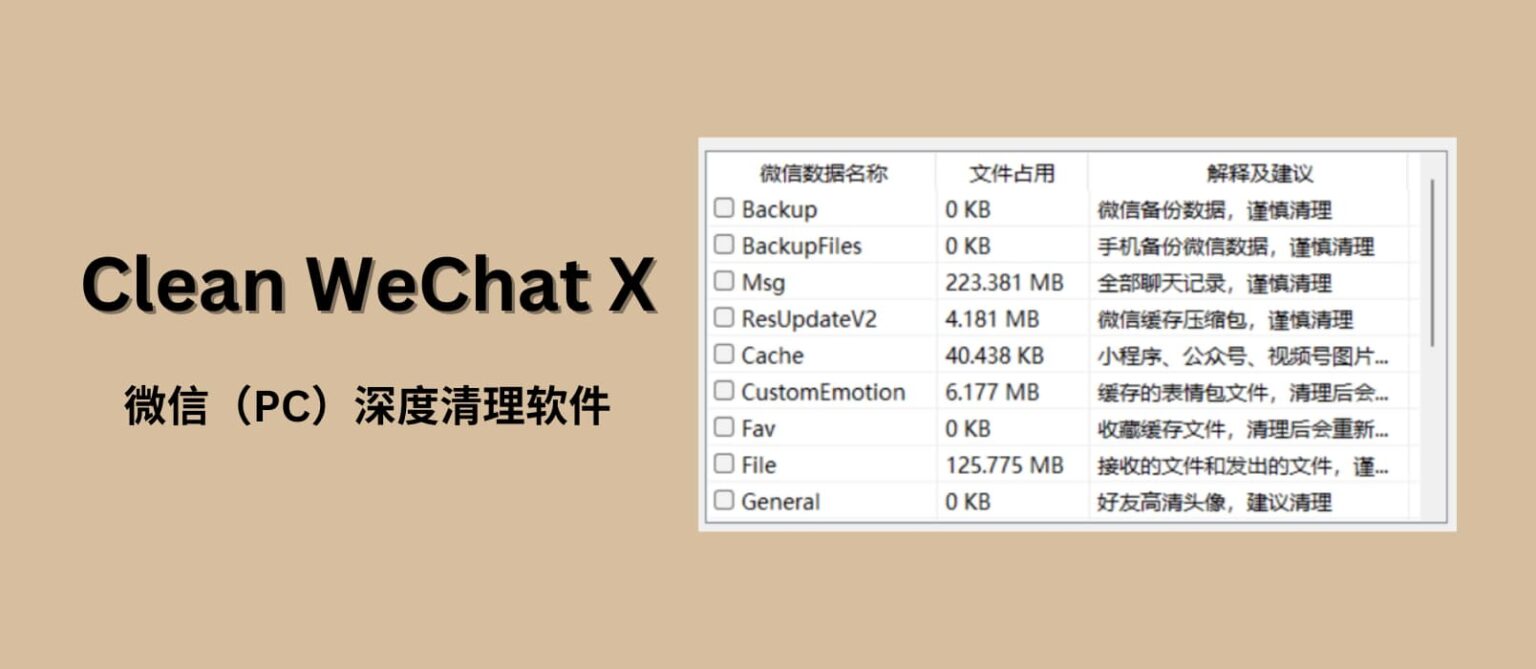 Clean WeChat X

微信（PC）深度清理软件

| 微信数据名称 | 文件占用 | 解释及建议 |
|---|---|---|
| Backup | 0 KB | 微信备份数据，谨慎清理 |
| BackupFiles | 0 KB | 手机备份微信数据，谨慎清理 |
| Msg | 223.381 MB | 全部聊天记录，谨慎清理 |
| ResUpdateV2 | 4.181 MB | 微信缓存压缩包，谨慎清理 |
| Cache | 40.438 KB | 小程序、公众号、视频号图片... |
| CustomEmotion | 6.177 MB | 缓存的表情包文件，清理后会... |
| Fav | 0 KB | 收藏缓存文件，清理后会重新... |
| File | 125.775 MB | 接收的文件和发出的文件，谨... |
| General | 0 KB | 好友高清头像，建议清理 |