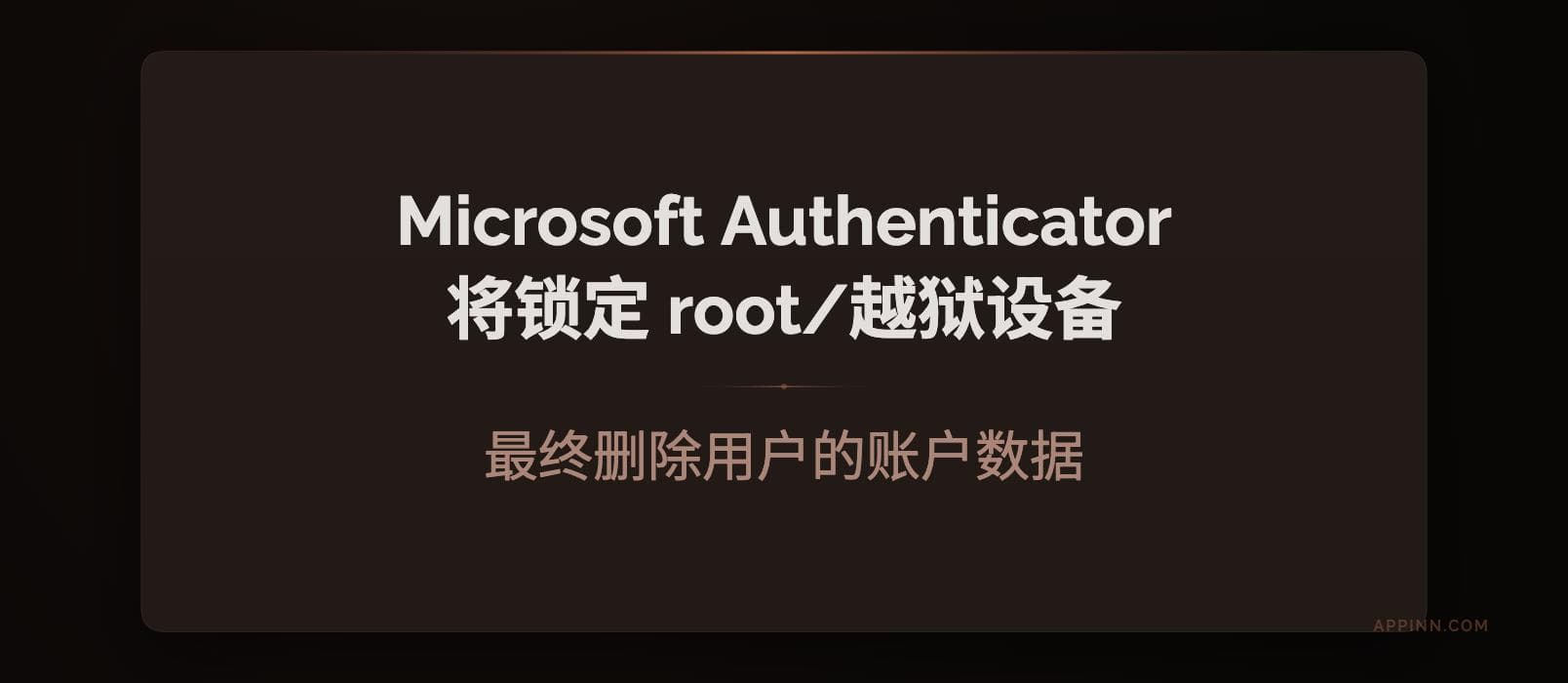 Microsoft Authenticator
将锁定 root/越狱设备

最终删除用户的账户数据

APPINN.COM